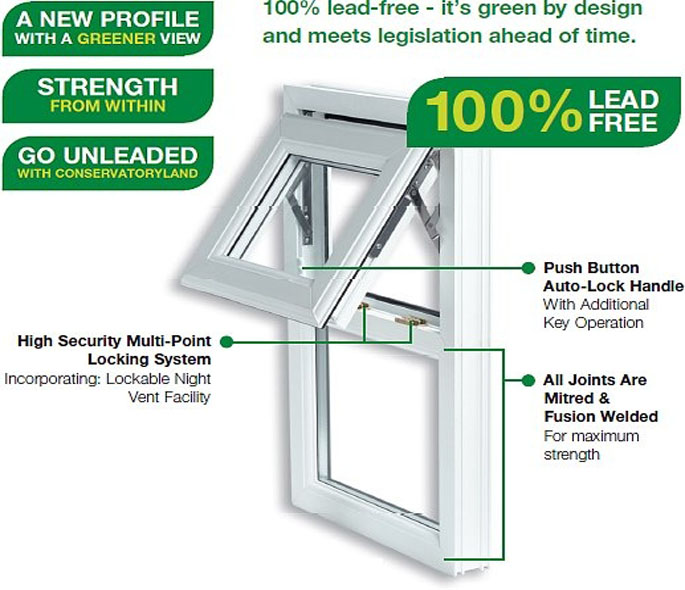 A NEW PROFILE WITH A GREENER VIEW

STRENGTH FROM WITHIN

GO UNLEADED WITH CONSERVATORYLAND

100% lead-free - it's green by design and meets legislation ahead of time.

100% LEAD FREE

Push Button Auto-Lock Handle
With Additional Key Operation

High Security Multi-Point Locking System
Incorporating: Lockable Night Vent Facility

All Joints Are Mitred & Fusion Welded
For maximum strength